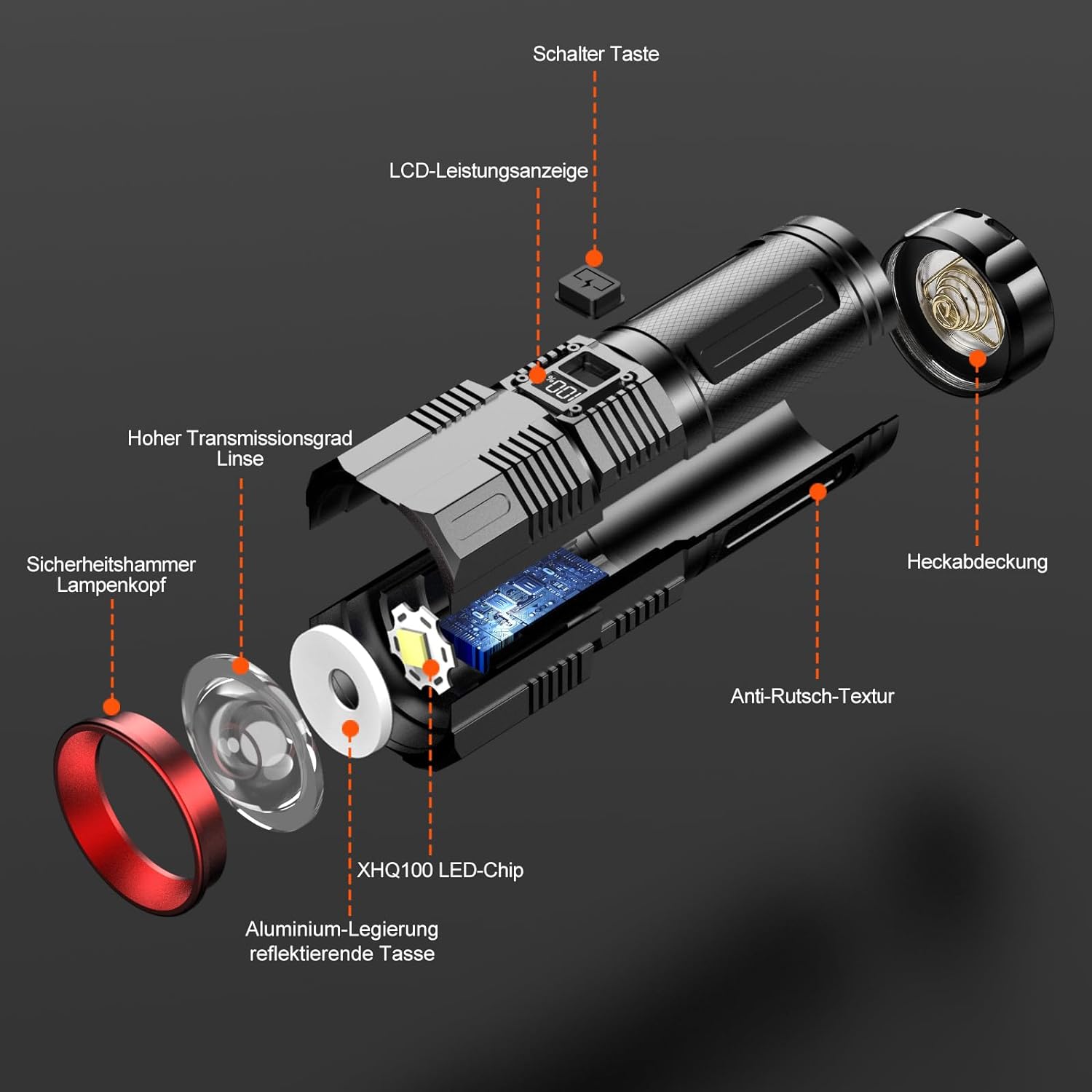 Schalter Taste

LCD-Leistungsanzeige

100%

Hoher Transmissionsgrad Linse

Sicherheitshammer Lampenkopf

Heckabdeckung

Anti-Rutsch-Textur

XHQ100 LED-Chip

Aluminium-Legierung reflektierende Tasse